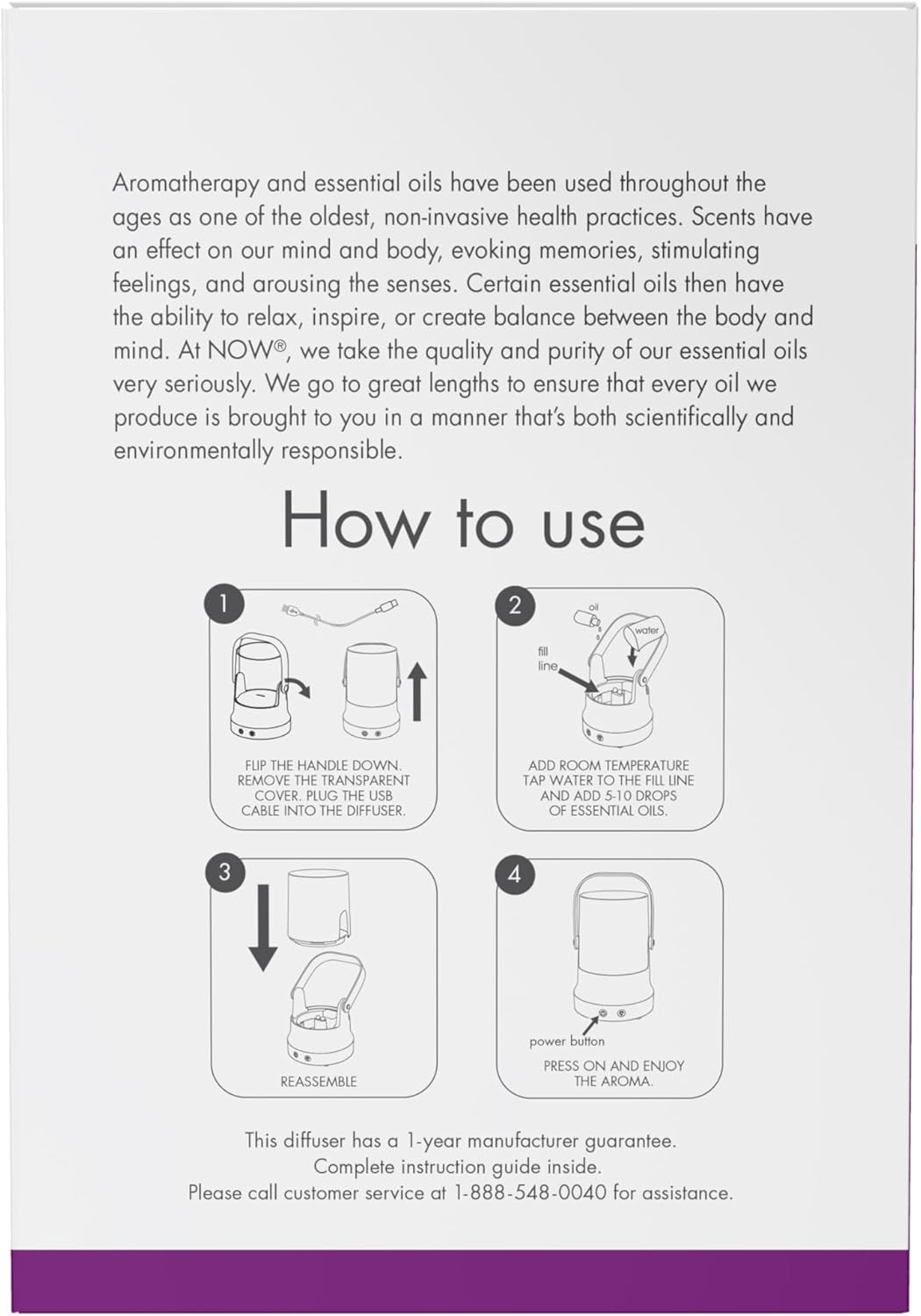 Aromatherapy and essential oils have been used throughout the ages as one of the oldest, non-invasive health practices. Scents have an effect on our mind and body, evoking memories, stimulating feelings, and arousing the senses. Certain essential oils then have the ability to relax, inspire, or create balance between the body and mind. At NOW®, we take the quality and purity of our essential oils very seriously. We go to great lengths to ensure that every oil we produce is brought to you in a manner that's both scientifically and environmentally responsible.

How to use

1

FLIP THE HANDLE DOWN. REMOVE THE TRANSPARENT COVER. PLUG THE USB CABLE INTO THE DIFFUSER.

2

oil

water

fill line

ADD ROOM TEMPERATURE TAP WATER TO THE FILL LINE AND ADD 5-10 DROPS OF ESSENTIAL OILS.

3

REASSEMBLE

4

power button

PRESS ON AND ENJOY THE AROMA.

This diffuser has a 1-year manufacturer guarantee.
Complete instruction guide inside.
Please call customer service at 1-888-548-0040 for assistance.