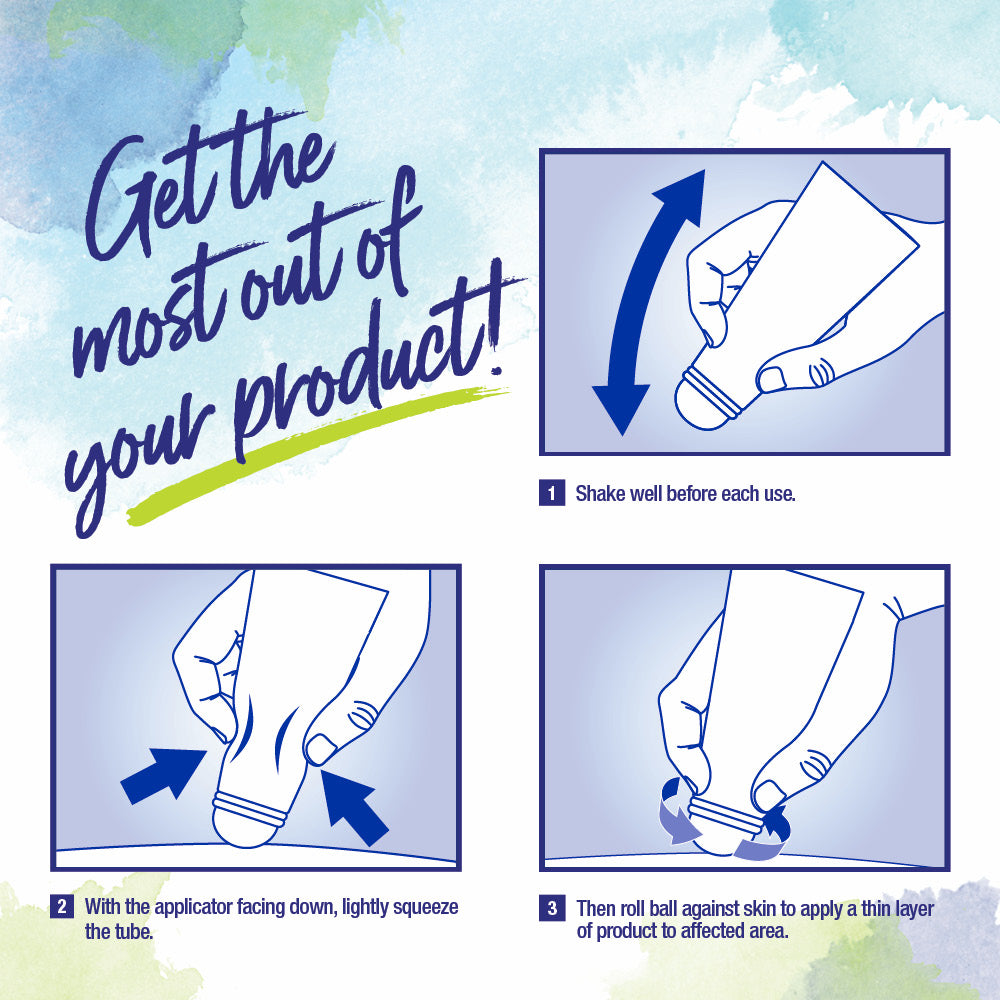 Get the most out of your product!

1 Shake well before each use.

2 With the applicator facing down, lightly squeeze the tube.

3 Then roll ball against skin to apply a thin layer of product to affected area.